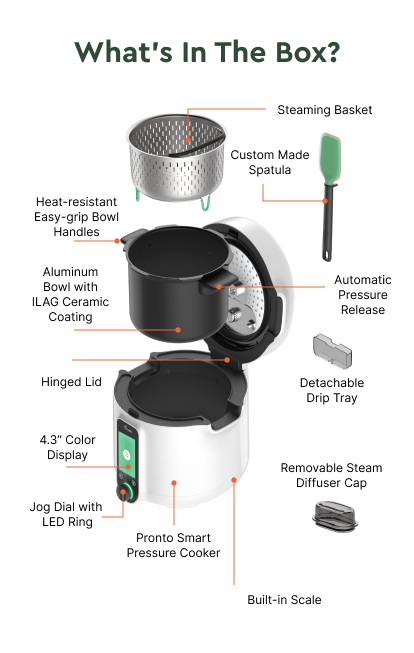 What's In The Box?

Steaming Basket

Custom Made Spatula

Heat-resistant Easy-grip Bowl Handles

Aluminum Bowl with ILAG Ceramic Coating

Automatic Pressure Release

Hinged Lid

Detachable Drip Tray

4.3" Color Display

Removable Steam Diffuser Cap

Jog Dial with LED Ring

Pronto Smart Pressure Cooker

Built-in Scale